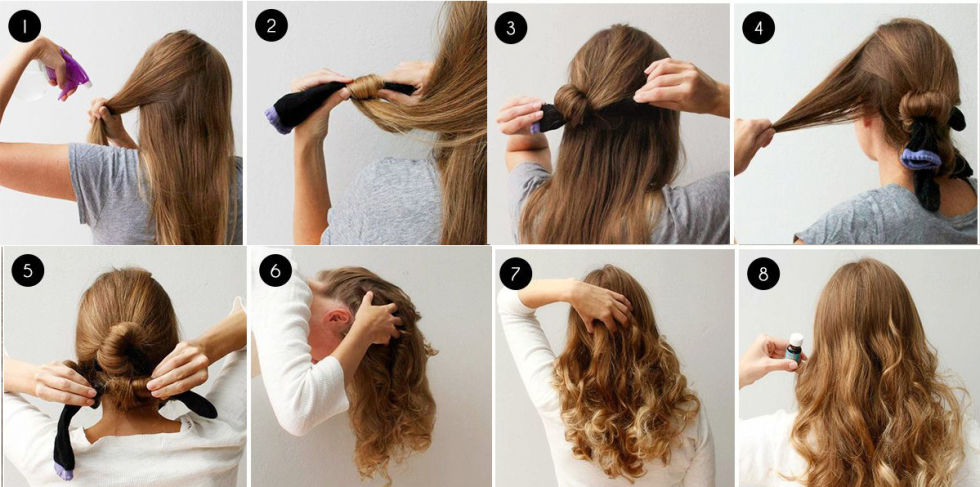 1

2

3

4

5

6

7

8