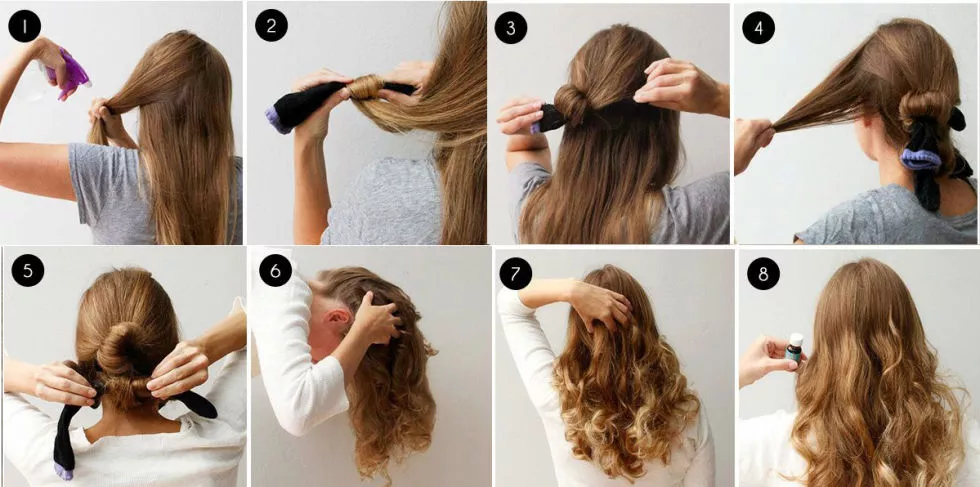 1
2
3
4
5
6
7
8